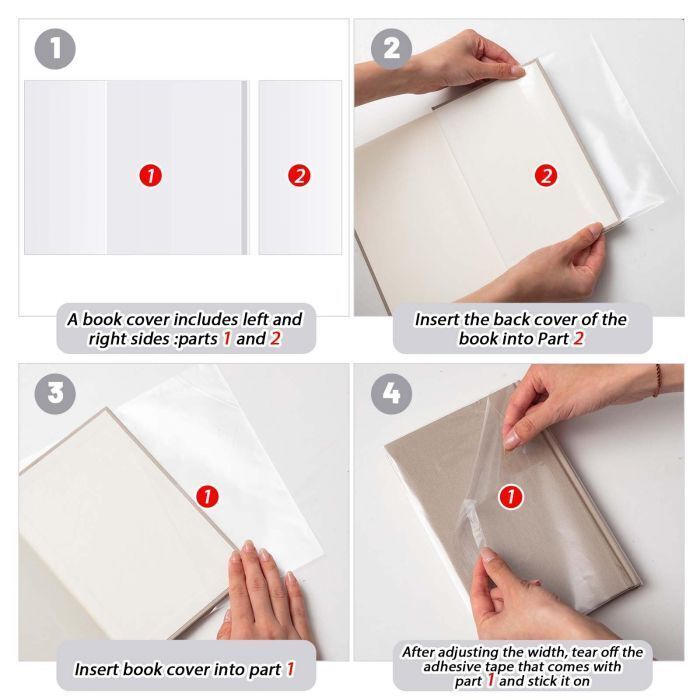 1

1

2

A book cover includes left and right sides :parts 1 and 2

2

2

Insert the back cover of the book into Part 2

3

1

Insert book cover into part 1

4

1

After adjusting the width, tear off the adhesive tape that comes with part 1 and stick it on